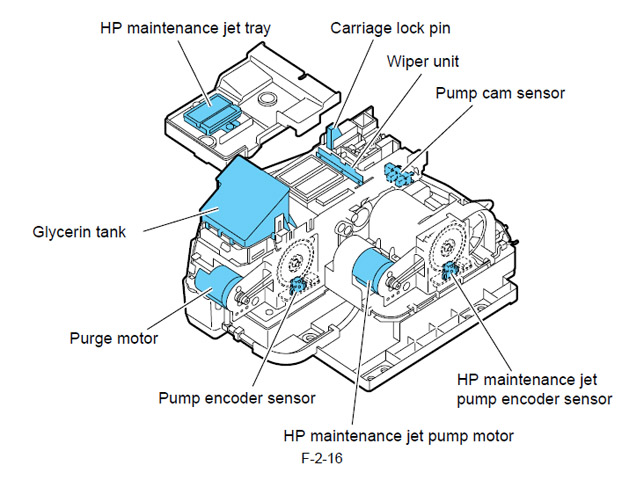 HP maintenance jet tray

Carriage lock pin

Wiper unit

Pump cam sensor

Glycerin tank

Purge motor

Pump encoder sensor

HP maintenance jet pump encoder sensor

HP maintenance jet pump motor

F-2-16